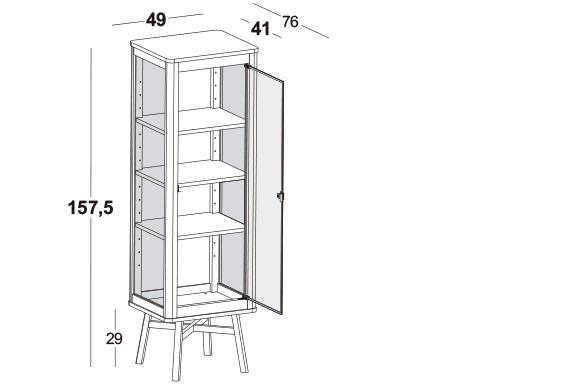 49
41
76
157,5
29