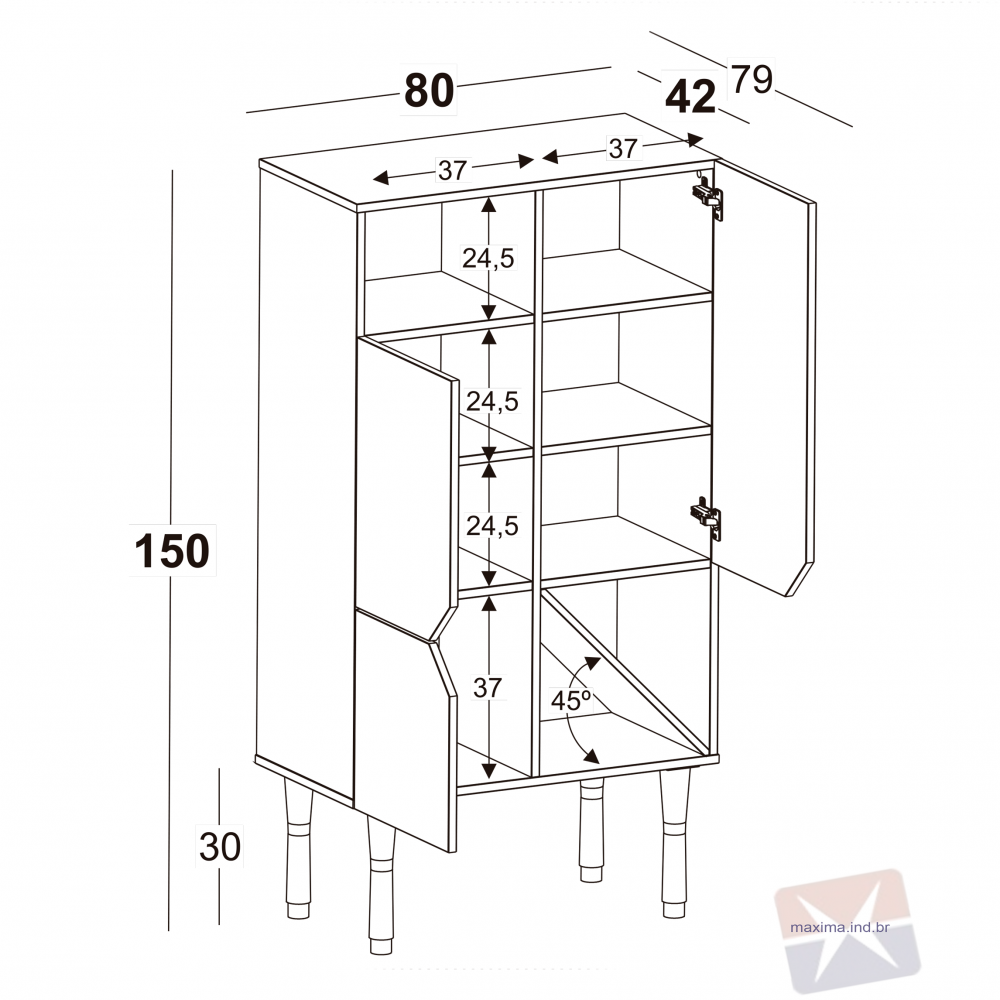 80

42

79

37

37

24,5

24,5

24,5

37

45º

150

30

maxima.ind.br