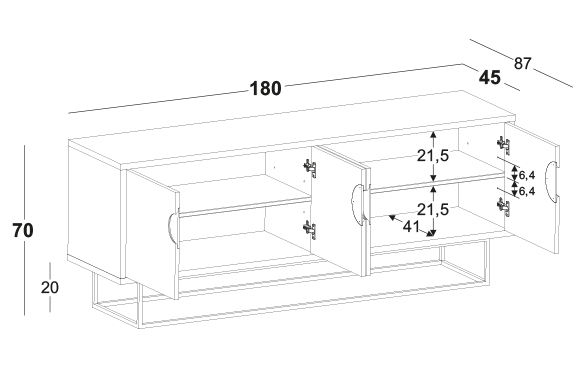 87
45
180
21,5
6,4
6,4
21,5
41
70
20