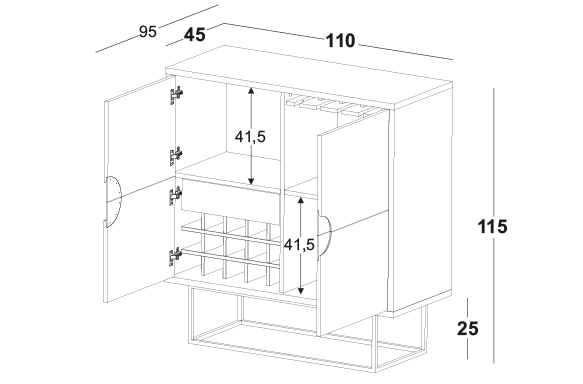 95
45
110
41,5
41,5
115
25