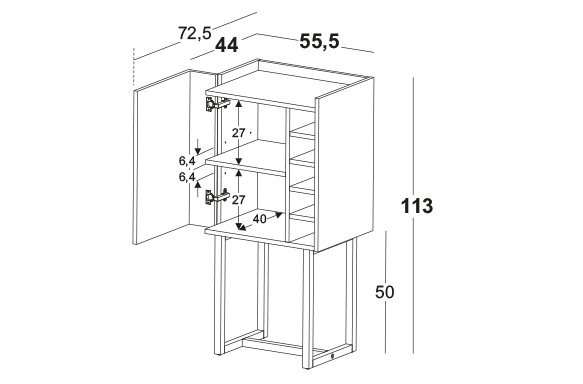 72,5
44
55,5
27
6,4
6,4
27
40
113
50