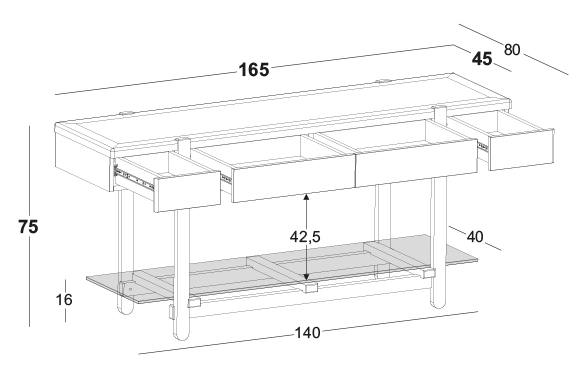 165
45
80
75
42,5
40
16
140